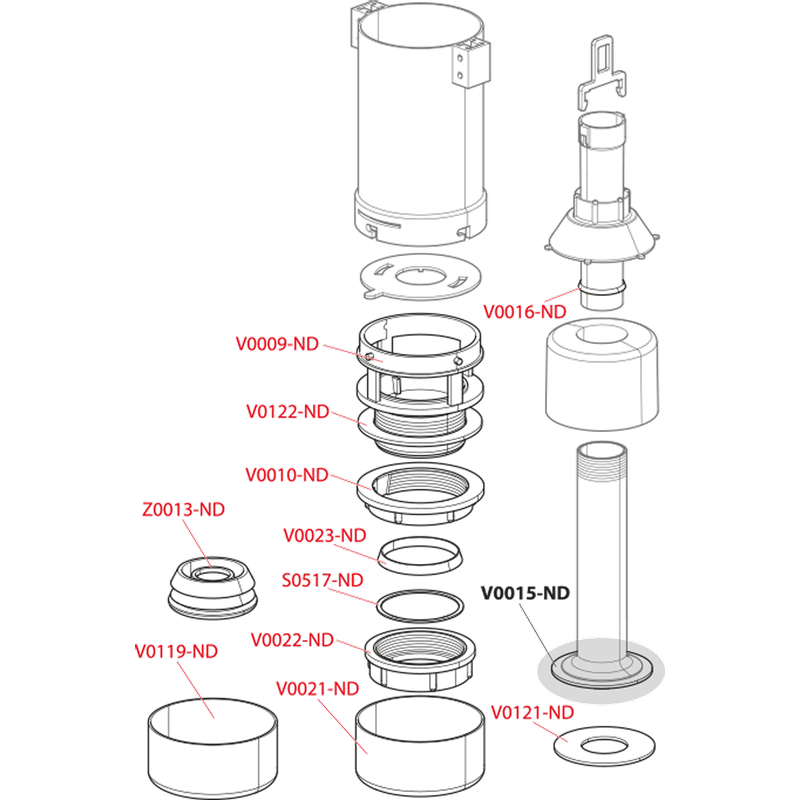 V0016-ND
V0009-ND
V0122-ND
V0010-ND
Z0013-ND
V0023-ND
S0517-ND
V0015-ND
V0022-ND
V0119-ND
V0021-ND
V0121-ND