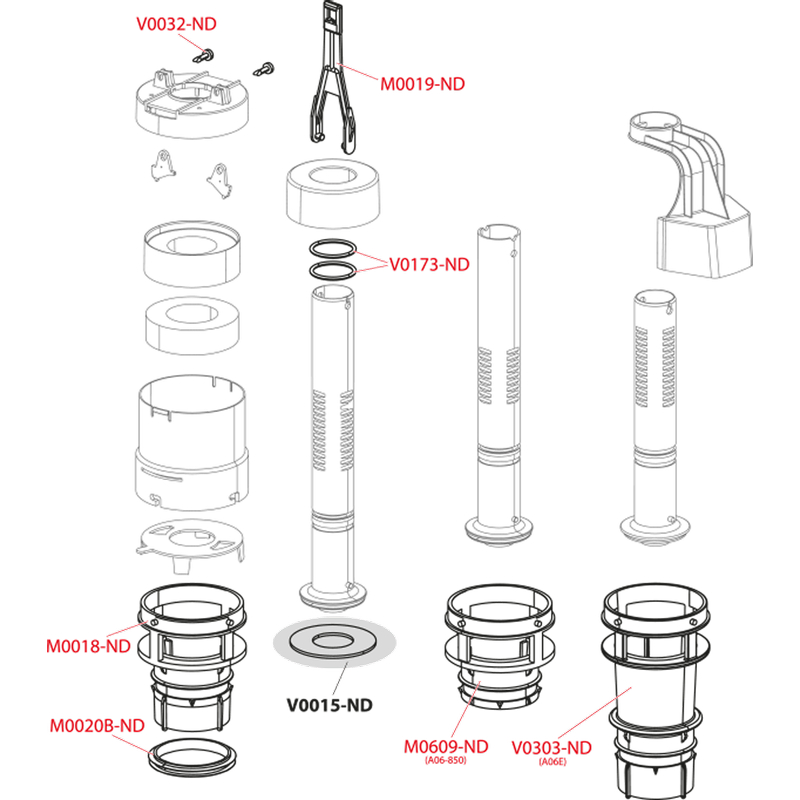 V0032-ND

M0019-ND

V0173-ND

M0018-ND

V0015-ND

M0020B-ND

M0609-ND
(A06-850)

V0303-ND
(A06E)