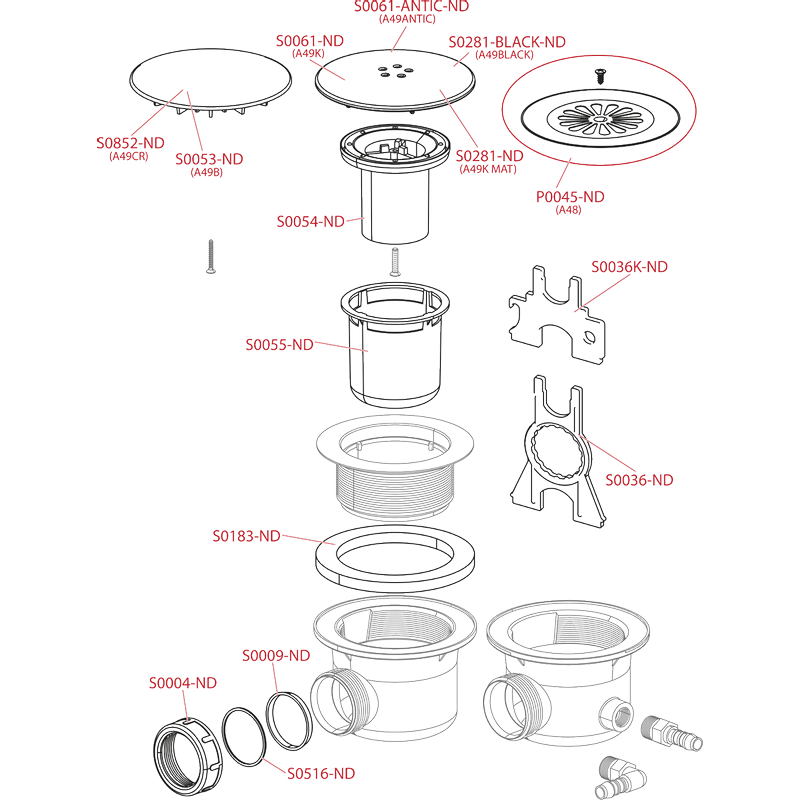 S0061-ANTIC-ND
(A49ANTIC)

S0061-ND
(A49K)

S0281-BLACK-ND
(A49BLACK)

S0852-ND
(A49CR)

S0053-ND
(A49B)

S0281-ND
(A49K MAT)

P0045-ND
(A48)

S0054-ND

S0036K-ND

S0055-ND

S0036-ND

S0183-ND

S0009-ND

S0004-ND

S0516-ND