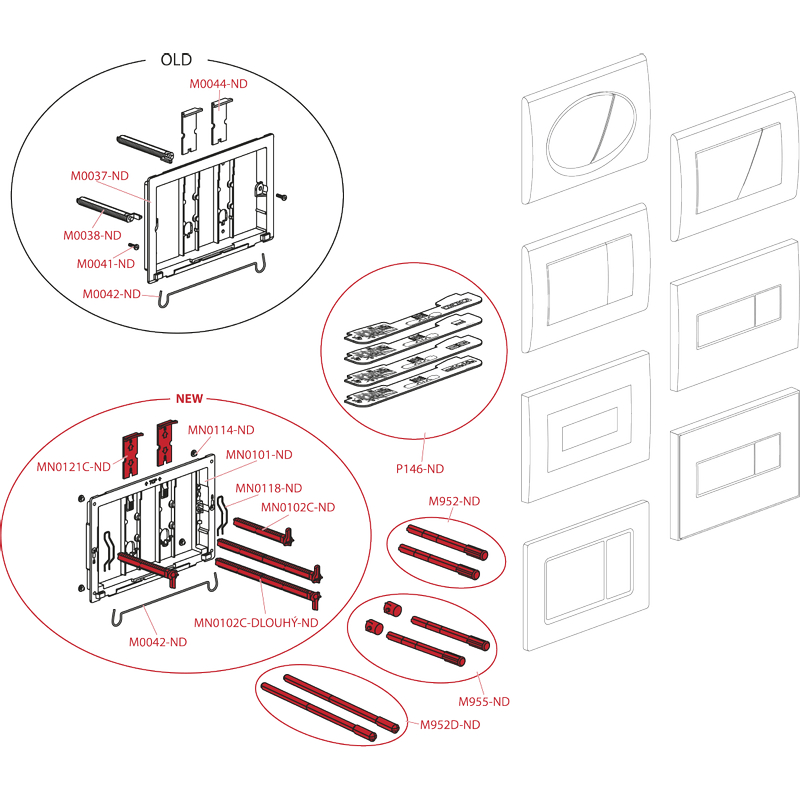 OLD

M0044-ND

M0037-ND

M0038-ND

M0041-ND

M0042-ND

NEW

MN0114-ND

MN0121C-ND

MN0101-ND

MN0118-ND

MN0102C-ND

MN0102C-DLOUHÝ-ND

M0042-ND

P146-ND

M952-ND

M955-ND

M952D-ND