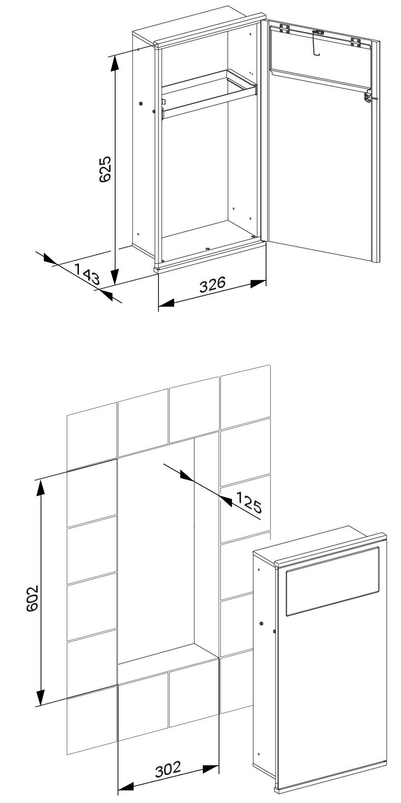 625
143
326
602
125
302