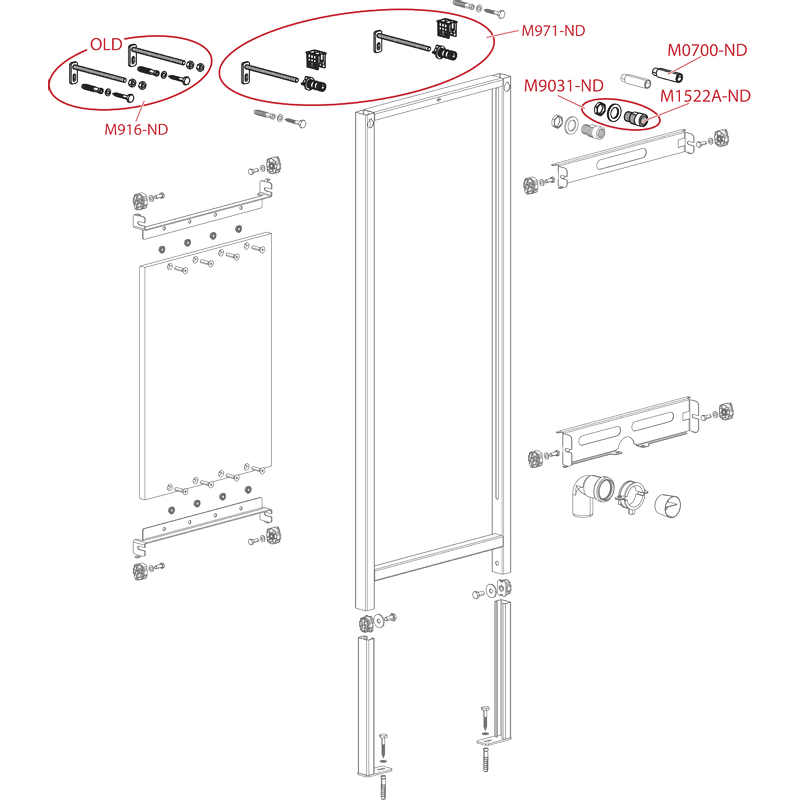 OLD
M916-ND
M971-ND
M0700-ND
M9031-ND
M1522A-ND