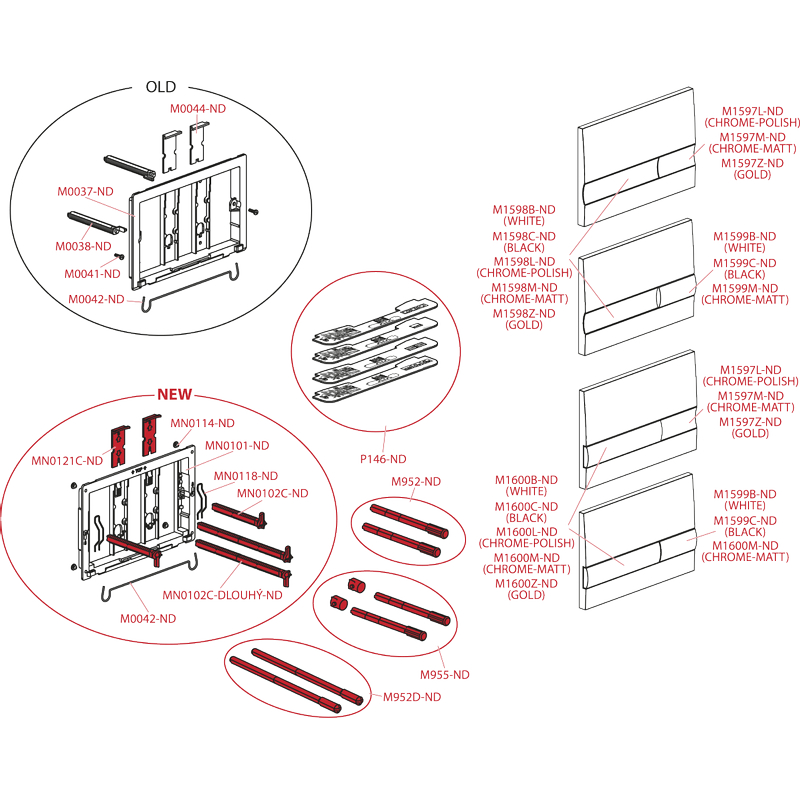 OLD

M0044-ND

M0037-ND

M0038-ND

M0041-ND

M0042-ND

NEW

MN0114-ND

MN0121C-ND

MN0101-ND

MN0118-ND

MN0102C-ND

MN0102C-DLOUHÝ-ND

M0042-ND

P146-ND

M952-ND

M955-ND

M952D-ND

M1597L-ND
(CHROME-POLISH)
M1597M-ND
(CHROME-MATT)
M1597Z-ND
(GOLD)

M1598B-ND
(WHITE)
M1598C-ND
(BLACK)
M1598L-ND
(CHROME-POLISH)
M1598M-ND
(CHROME-MATT)
M1598Z-ND
(GOLD)

M1599B-ND
(WHITE)
M1599C-ND
(BLACK)
M1599M-ND
(CHROME-MATT)

M1597L-ND
(CHROME-POLISH)
M1597M-ND
(CHROME-MATT)
M1597Z-ND
(GOLD)

M1600B-ND
(WHITE)
M1600C-ND
(BLACK)
M1600L-ND
(CHROME-POLISH)
M1600M-ND
(CHROME-MATT)
M1600Z-ND
(GOLD)

M1599B-ND
(WHITE)
M1599C-ND
(BLACK)
M1600M-ND
(CHROME-MATT)