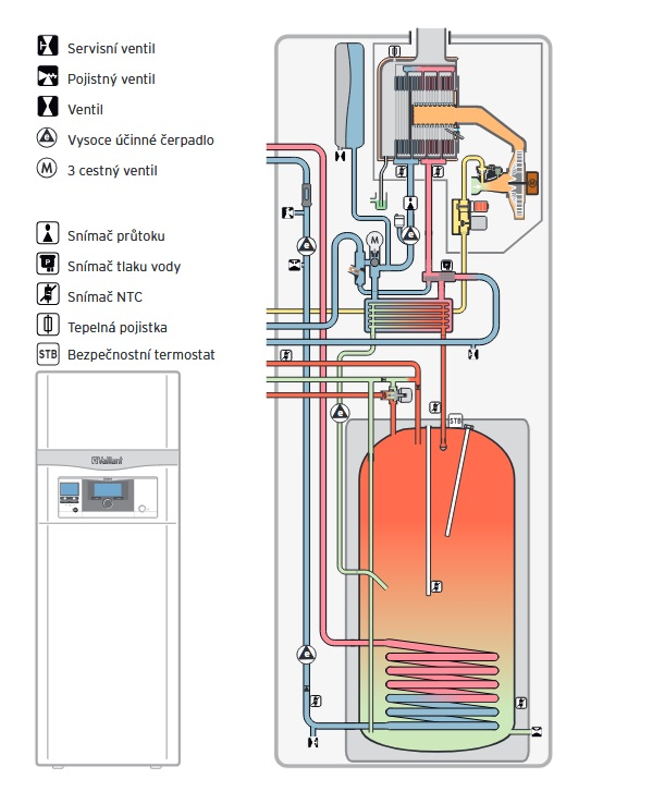 Servisní ventil
Pojistný ventil
Ventil
Vysoce účinné čerpadlo
M 3 cestný ventil

Snímač průtoku
Snímač tlaku vody
Snímač NTC
Tepelná pojistka
STB Bezpečnostní termostat

Vaillant

M

STB