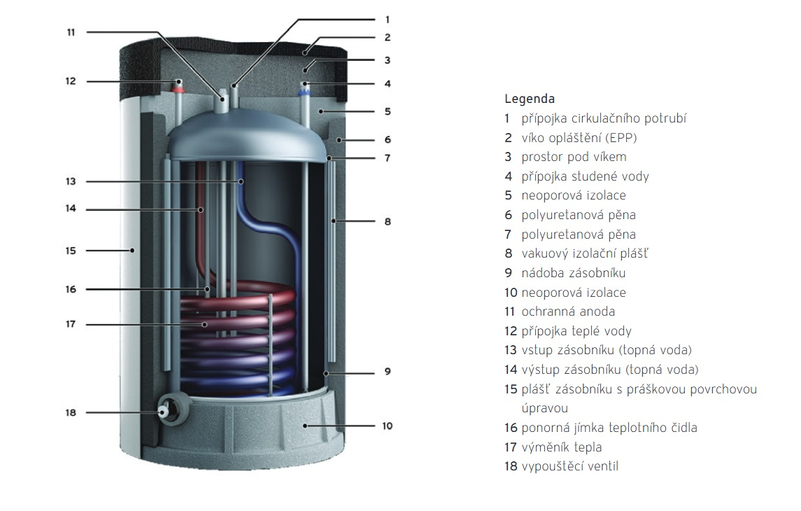 11
1
2
3
12
4
5
6
7
13
14
8
15
16
17
9
18
10

Legenda
1 přípojka cirkulačního potrubí
2 víko opláštění (EPP)
3 prostor pod víkem
4 přípojka studené vody
5 neoporová izolace
6 polyuretanová pěna
7 polyuretanová pěna
8 vakuový izolační plášť
9 nádoba zásobníku
10 neoporová izolace
11 ochranná anoda
12 přípojka teplé vody
13 vstup zásobníku (topná voda)
14 výstup zásobníku (topná voda)
15 plášť zásobníku s práškovou povrchovou úpravou
16 ponorná jímka teplotního čidla
17 výměník tepla
18 vypouštěcí ventil