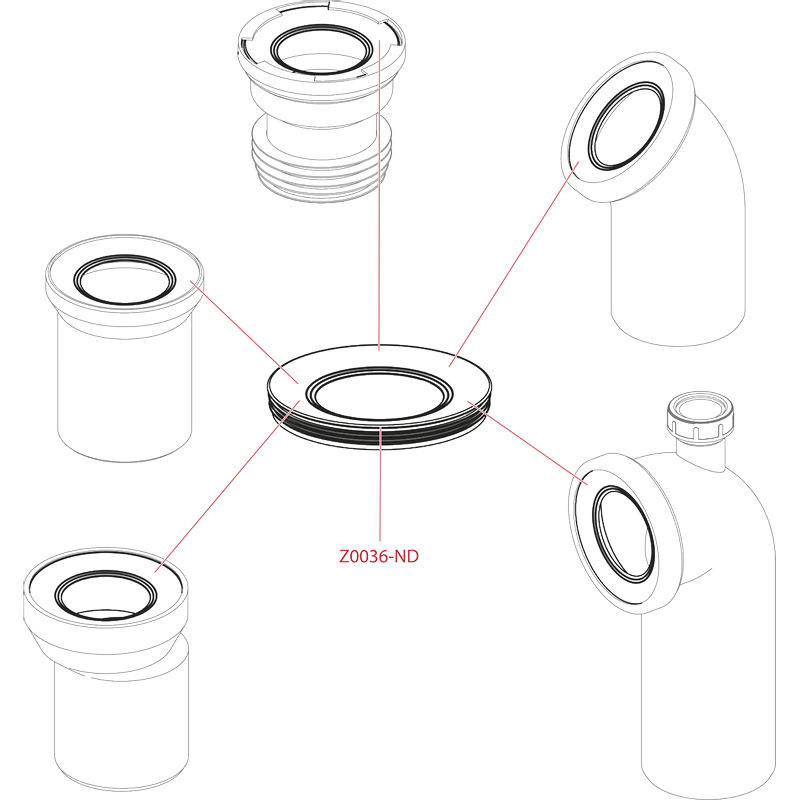 Z0036-ND