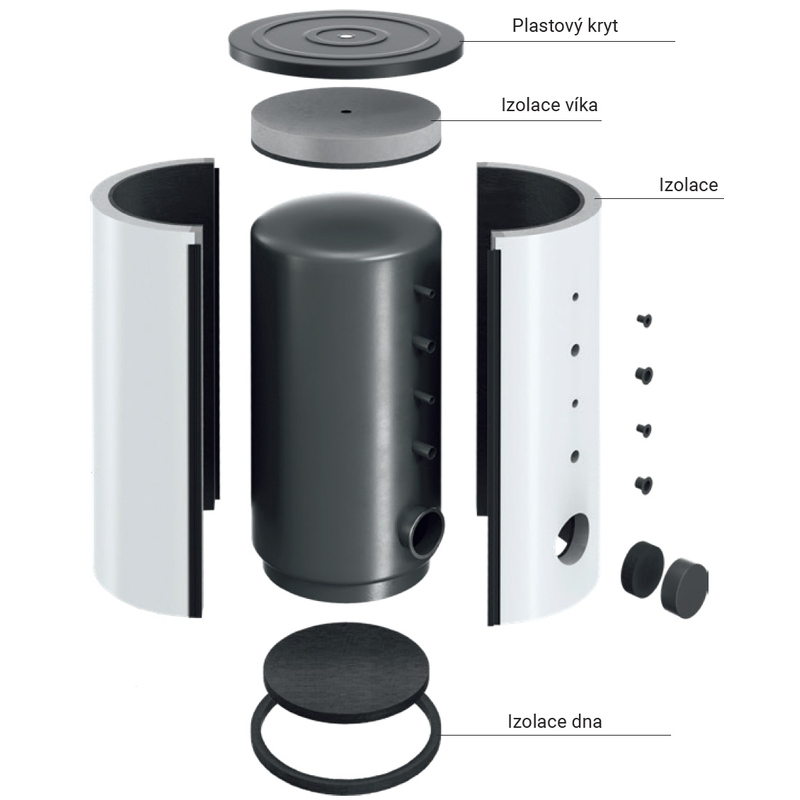 Plastový kryt

Izolace víka

Izolace

Izolace dna