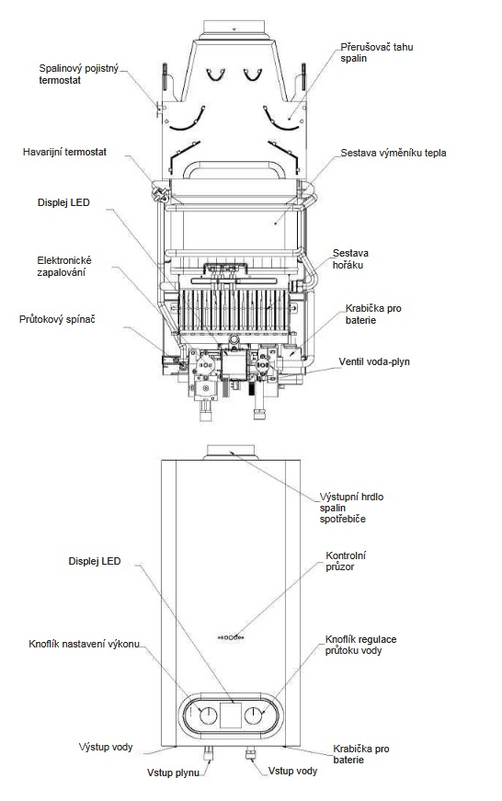 Spalinový pojistný termostat

Přerušovač tahu spalin

Havarijní termostat

Sestava výměníku tepla

Displej LED

Elektronické zapalování

Sestava hořáku

Průtokový spínač

Krabička pro baterie

Ventil voda-plyn

Výstupní hrdlo spalin spotřebiče

Displej LED

Kontrolní průzor

Knoflík nastavení výkonu

Knoflík regulace průtoku vody

Výstup vody

Krabička pro baterie

Vstup plynu

Vstup vody