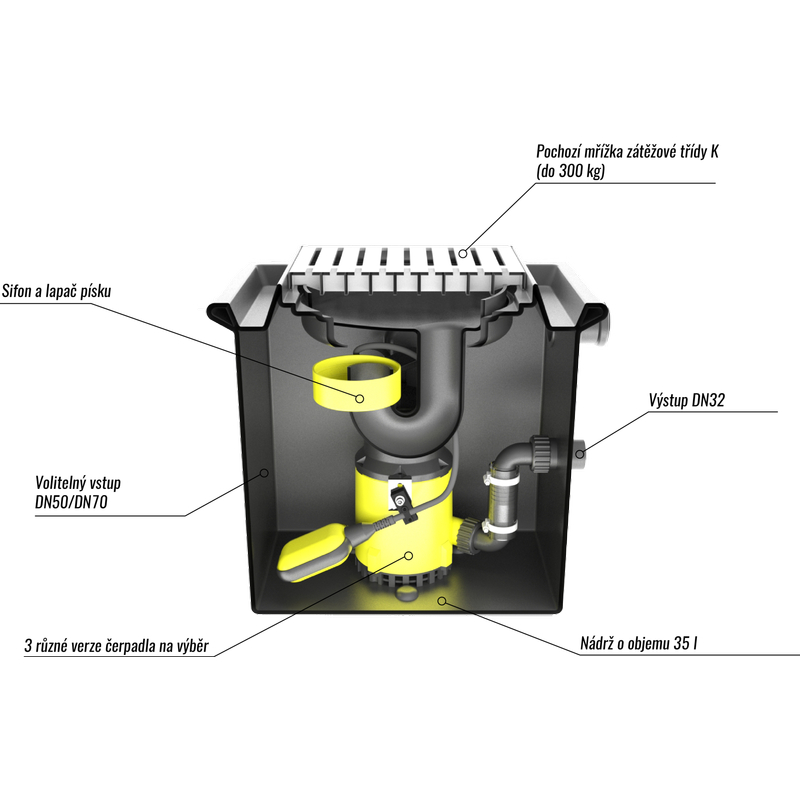 Pochozí mřížka zátěžové třídy K (do 300 kg)

Sifon a lapač písku

Výstup DN32

Volitelný vstup DN50/DN70

3 různé verze čerpadla na výběr

Nádrž o objemu 35 l