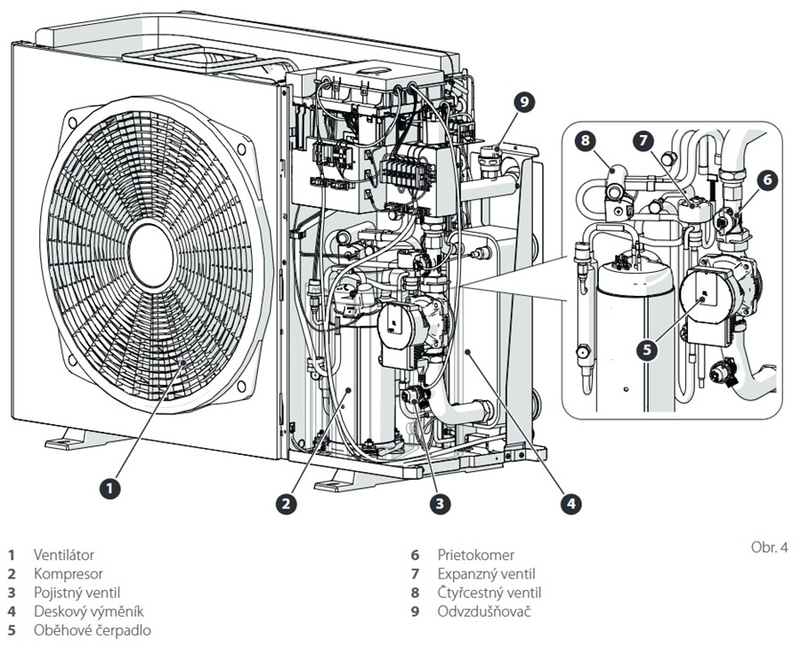 9

8

7

6

5

1

2

3

4

1 Ventilátor
2 Kompresor
3 Pojistný ventil
4 Deskový výměník
5 Oběhové čerpadlo

6 Prietokomer
7 Expanzný ventil
8 Čtyřcestný ventil
9 Odvzdušňovač

Obr. 4