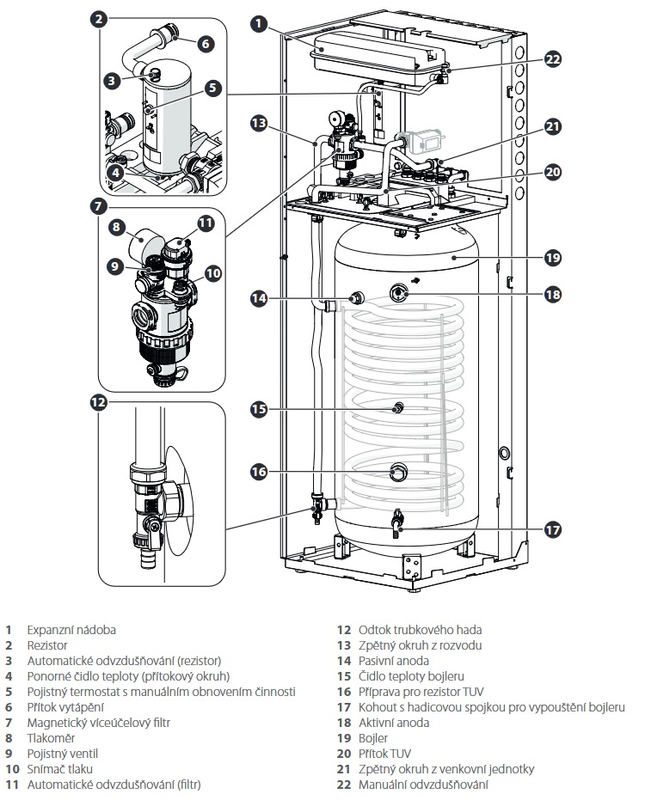 2
6
3
5
4
1
22
13
21
20
7
8
11
9
10
19
14
18
12
15
16
17

1 Expanzní nádoba
2 Rezistor
3 Automatické odvzdušňování (rezistor)
4 Ponorné čidlo teploty (přítokový okruh)
5 Pojistný termostat s manuálním obnovením činnosti
6 Přítok vytápění
7 Magnetický víceúčelový filtr
8 Tlakoměr
9 Pojistný ventil
10 Snímač tlaku
11 Automatické odvzdušňování (filtr)

12 Odtok trubkového hada
13 Zpětný okruh z rozvodu
14 Pasivní anoda
15 Čidlo teploty bojleru
16 Příprava pro rezistor TUV
17 Kohout s hadicovou spojkou pro vypouštění bojleru
18 Aktivní anoda
19 Bojler
20 Přítok TUV
21 Zpětný okruh z venkovní jednotky
22 Manuální odvzdušňování