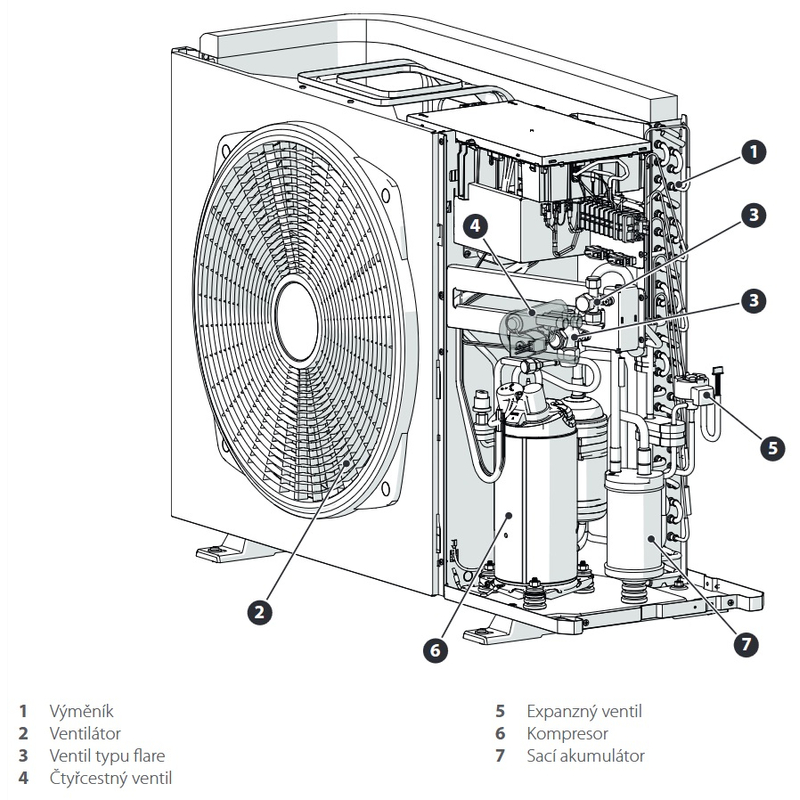 1
3
4
3
5
2
6
7

1 Výměník
2 Ventilátor
3 Ventil typu flare
4 Čtyřcestný ventil

5 Expanzný ventil
6 Kompresor
7 Sací akumulátor