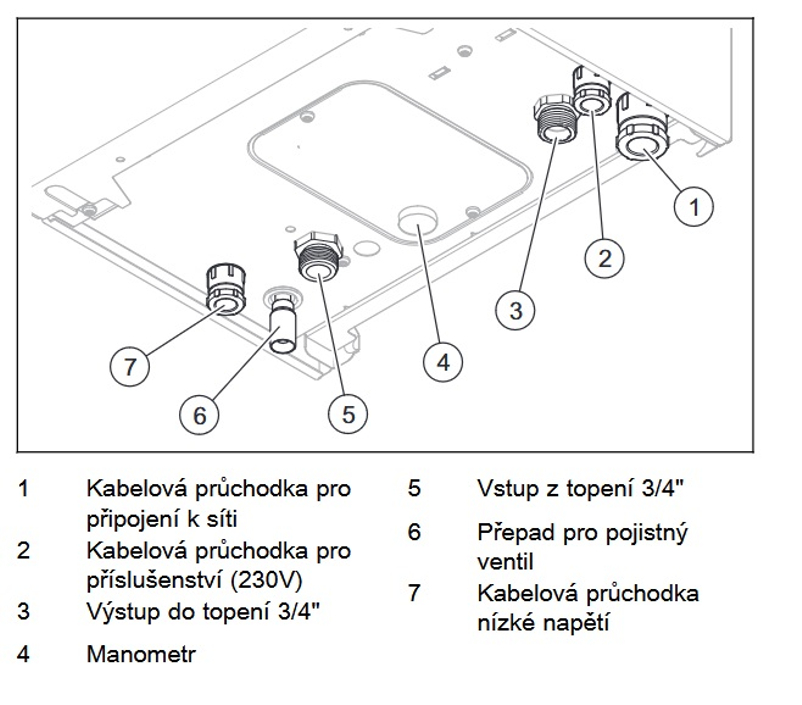 1
2
3
4
5
6
7

1 Kabelová průchodka pro připojení k síti
2 Kabelová průchodka pro příslušenství (230V)
3 Výstup do topení 3/4"
4 Manometr

5 Vstup z topení 3/4"
6 Přepad pro pojistný ventil
7 Kabelová průchodka nízké napětí