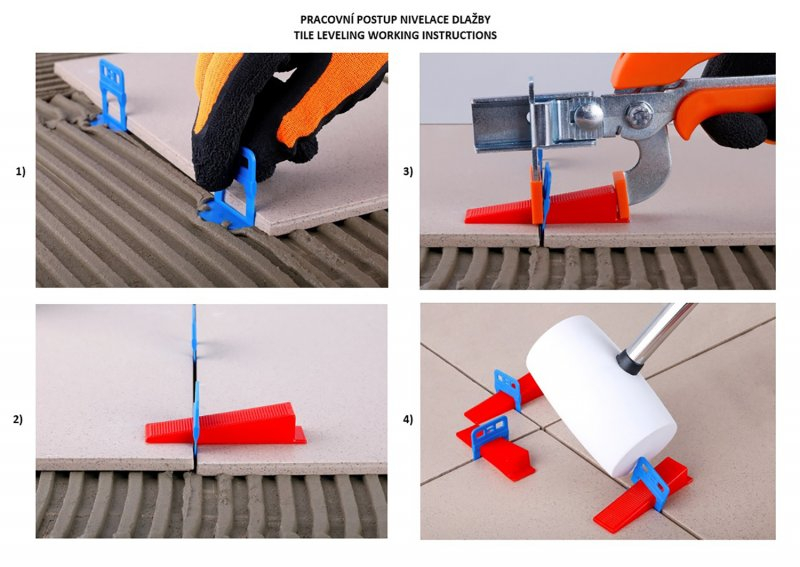 PRACOVNÍ POSTUP NIVELACE DLAŽBY
TILE LEVELING WORKING INSTRUCTIONS

1)

3)

2)

4)