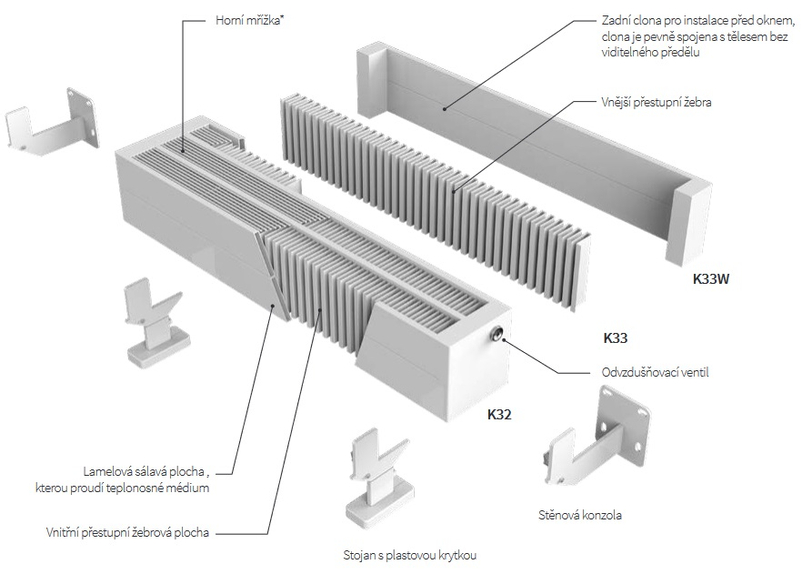 Horní mřížka*

Zadní clona pro instalace před oknem, clona je pevně spojena s tělesem bez viditelného předělu

Vnější přestupní žebra

K33W

K33

Odvzdušňovací ventil

K32

Lamelová sálavá plocha , kterou proudí teplonosné médium

Vnitřní přestupní žebrová plocha

Stojan s plastovou krytkou

Stěnová konzola