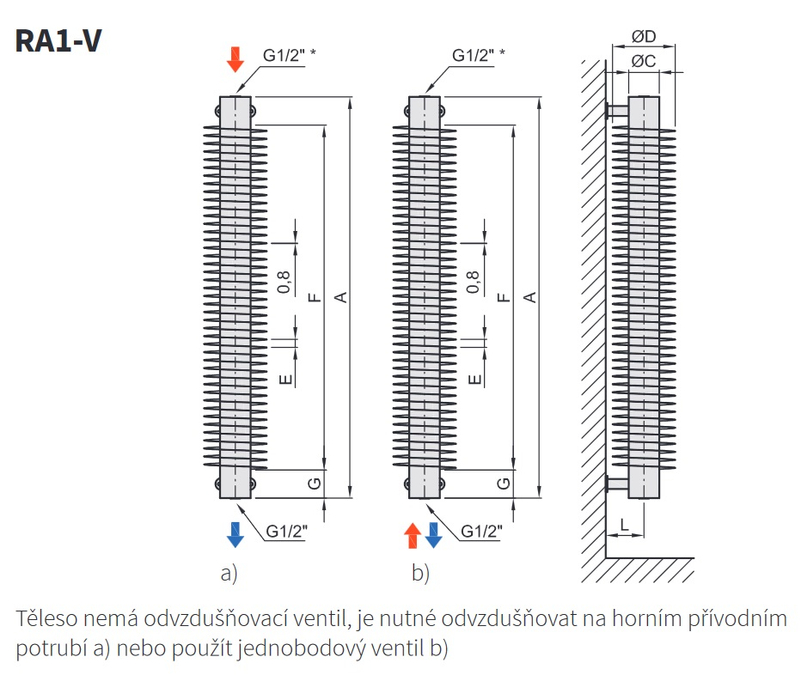 RA1-V

G1/2" *

0,8

F

A

E

G

G1/2"

a)

G1/2" *

0,8

F

A

E

G

G1/2"

b)

ØD

ØC

L

Těleso nemá odvzdušňovací ventil, je nutné odvzdušňovat na horním přívodním potrubí a) nebo použít jednobodový ventil b)