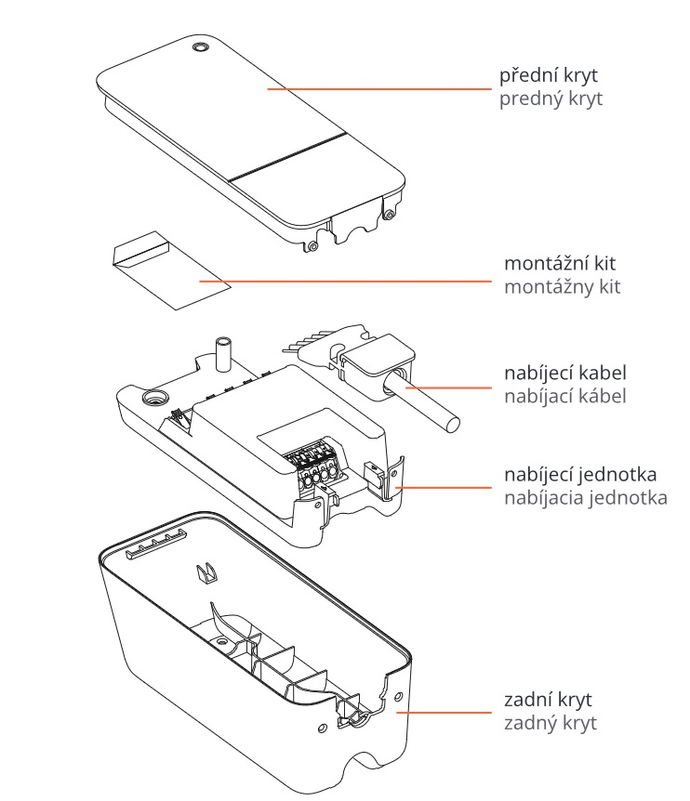 přední kryt
predný kryt

montážní kit
montážny kit

nabíjecí kabel
nabíjací kábel

nabíjecí jednotka
nabíjacia jednotka

zadní kryt
zadný kryt